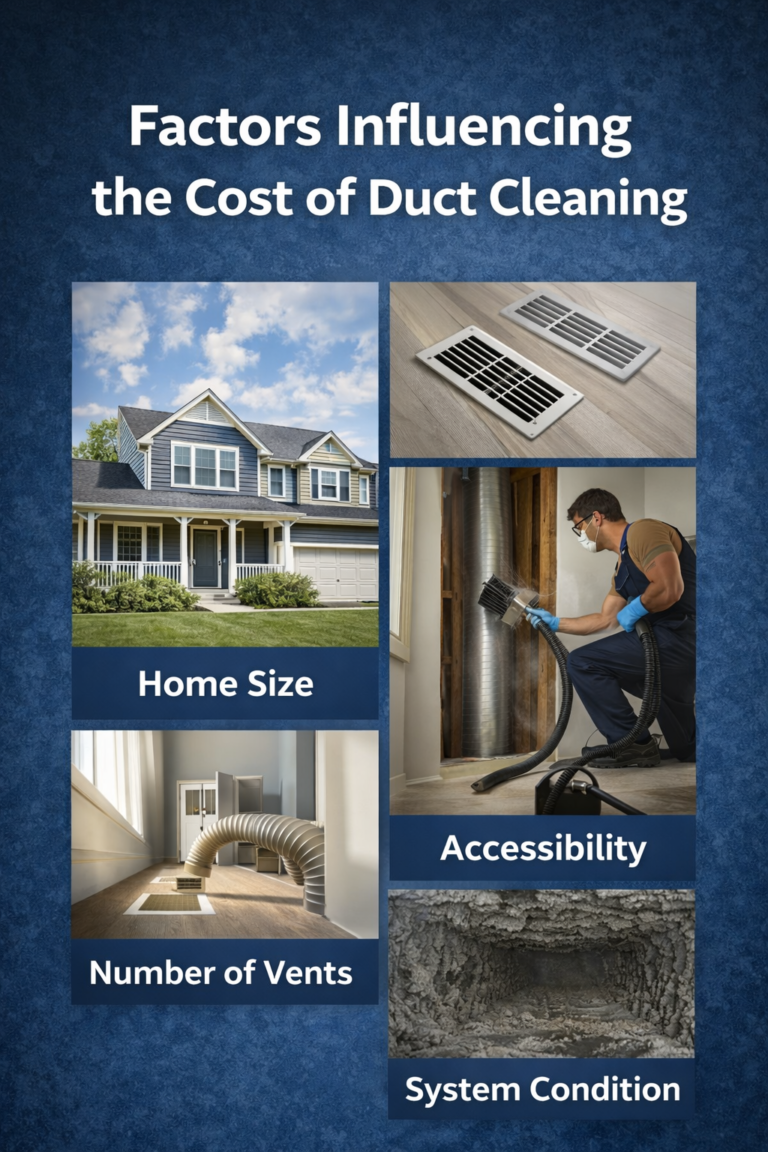 Factors Influencing the Cost of Duct Cleaning

Home Size

Number of Vents

Accessibility

System Condition